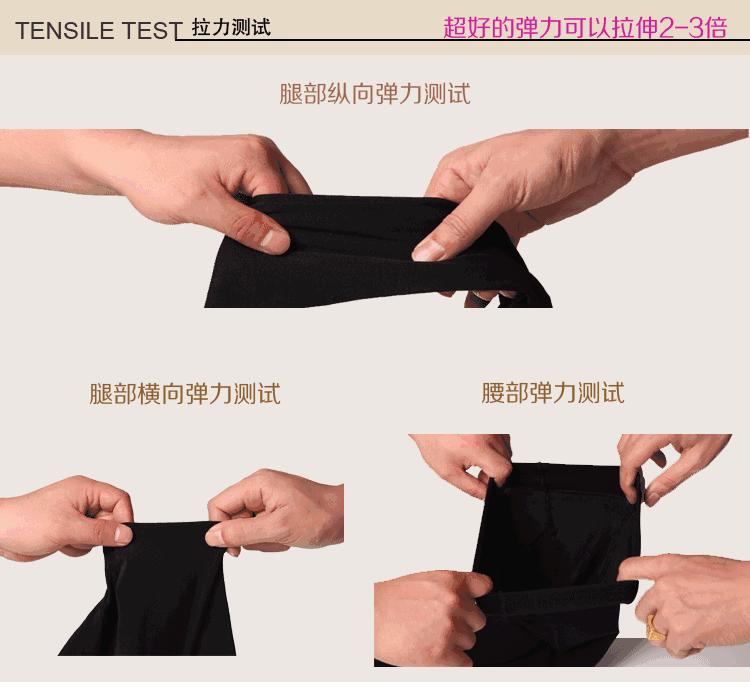 TENSILE TEST 拉力测试

超好的弹力可以拉伸2-3倍

腿部纵向弹力测试

腿部横向弹力测试

腰部弹力测试