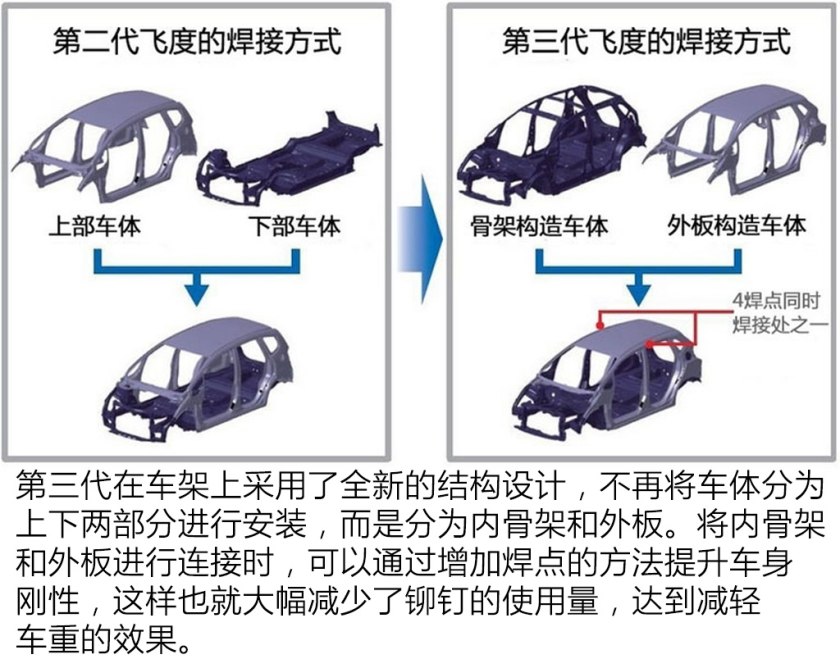 第二代飞度的焊接方式

上部车体

下部车体

第三代飞度的焊接方式

骨架构造车体

外板构造车体

4焊点同时焊接处之一

第三代在车架上采用了全新的结构设计，不再将车体分为上下两部分进行安装，而是分为内骨架和外板。将内骨架和外板进行连接时，可以通过增加焊点的方法提升车身刚性，这样也就大幅减少了铆钉的使用量，达到减轻车重的效果。