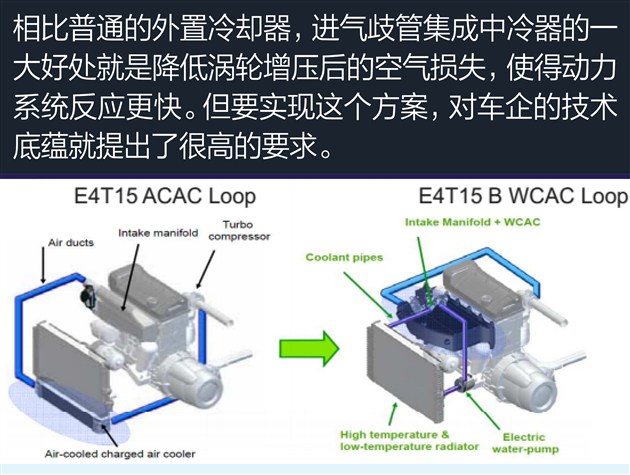 相比普通的外置冷却器，进气歧管集成中冷器的一大好处就是降低涡轮增压后的空气损失，使得动力系统反应更快。但要实现这个方案，对车企的技术底蕴就提出了很高的要求。

E4T15 ACAC Loop

Air ducts

Intake manifold

Turbo compressor

Air-cooled charged air cooler

E4T15 B WCAC Loop

Intake Manifold + WCAC

Coolant pipes

High temperature & low-temperature radiator

Electric water-pump