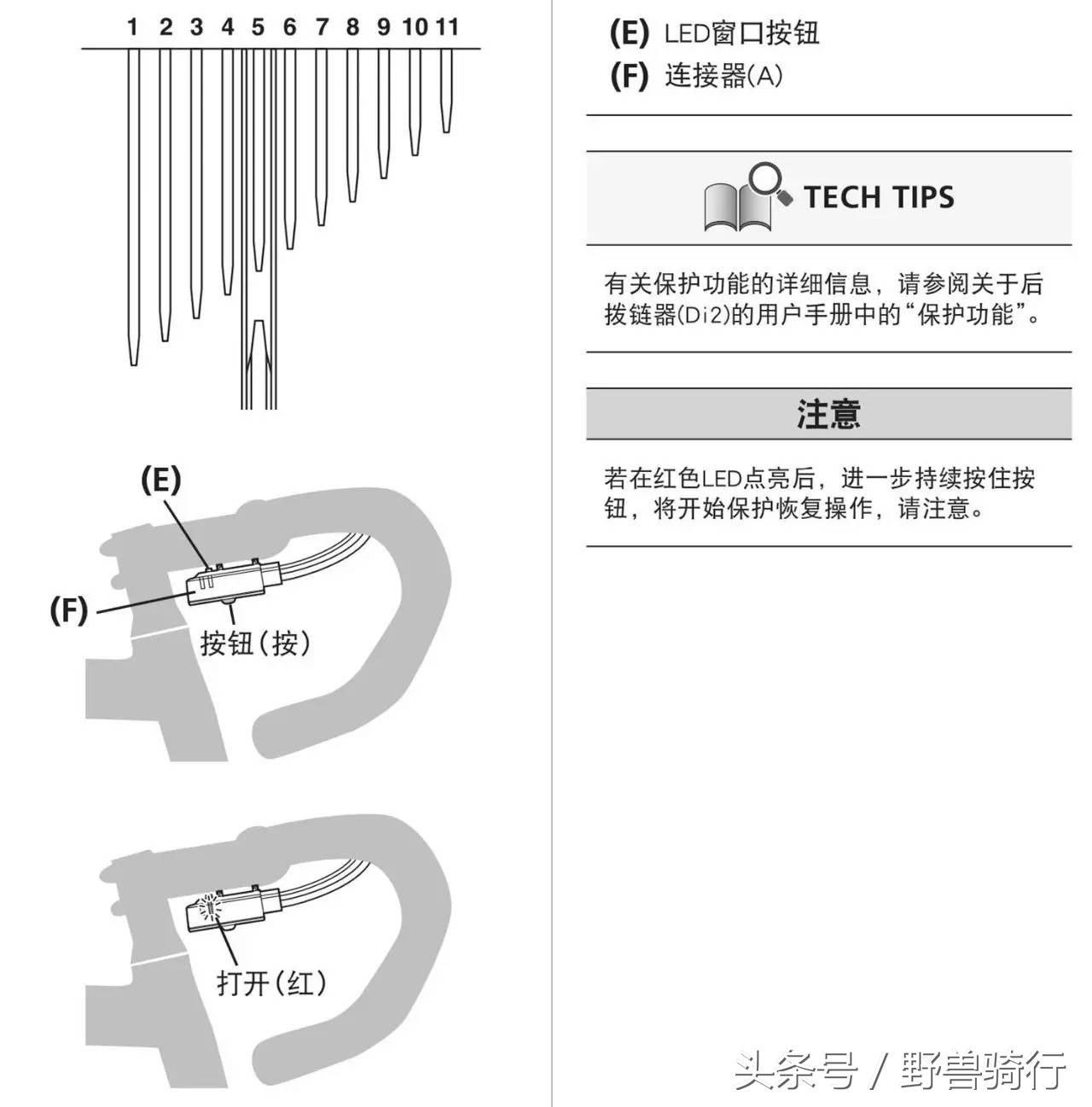 1 2 3 4 5 6 7 8 9 10 11

(E)

(F)

按钮(按)

打开(红)

(E) LED窗口按钮
(F) 连接器(A)

TECH TIPS

有关保护功能的详细信息，请参阅关于后拨链器(Di2)的用户手册中的“保护功能”。

注意

若在红色LED点亮后，进一步持续按住按钮，将开始保护恢复操作，请注意。

头条号 / 野兽骑行