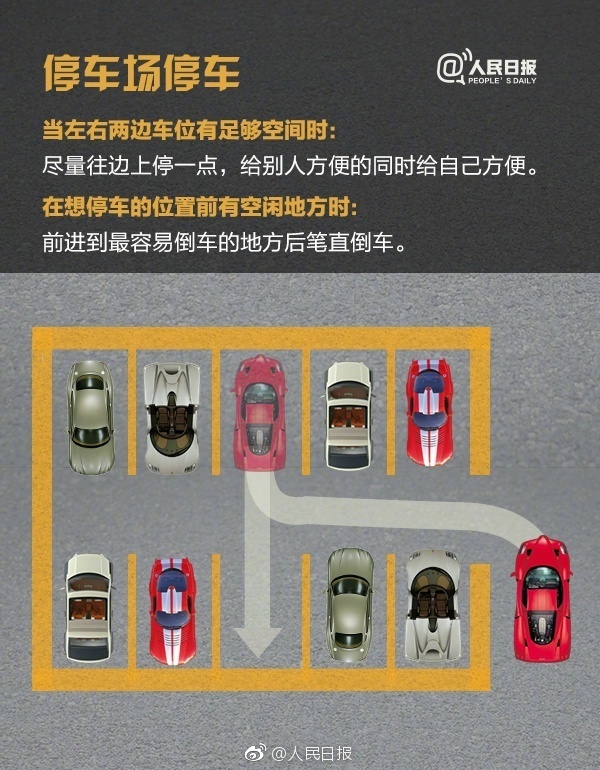 停车场停车

@人民日报
PEOPLE'S DAILY

当左右两边车位有足够空间时:
尽量往边上停一点，给别人方便的同时给自己方便。

在想停车的位置前有空闲地方时:
前进到最容易倒车的地方后笔直倒车。

@人民日报