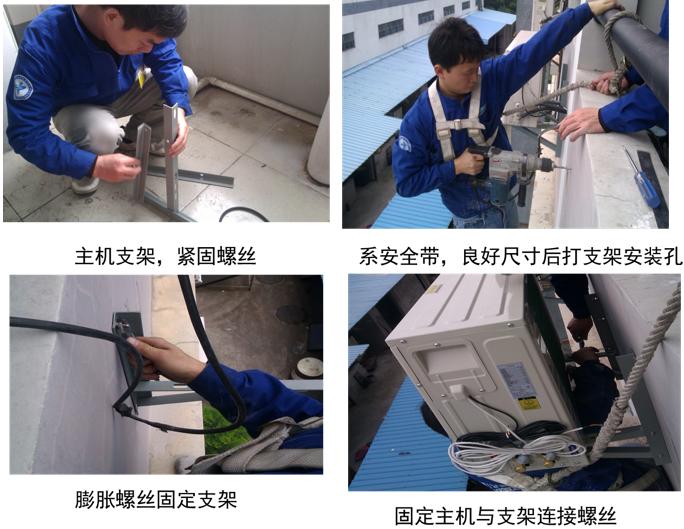 主机支架，紧固螺丝

系安全带，良好尺寸后打支架安装孔

膨胀螺丝固定支架

固定主机与支架连接螺丝