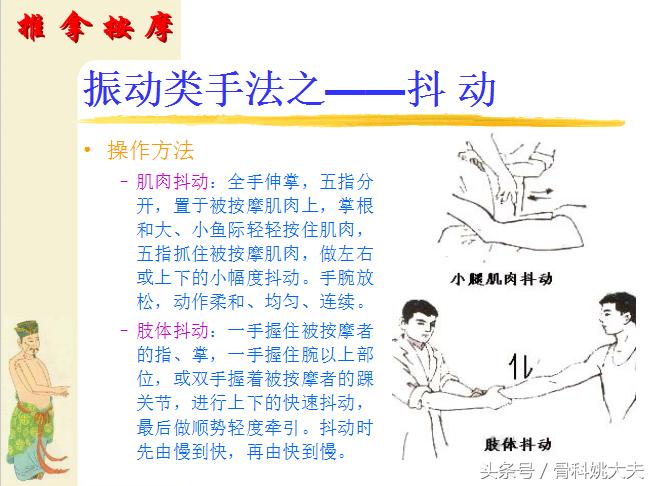 推拿按摩

振动类手法之——抖 动

• 操作方法

– 肌肉抖动：全手伸掌，五指分开，置于被按摩肌肉上，掌根和大、小鱼际轻轻按住肌肉，五指抓住被按摩肌肉，做左右或上下的小幅度抖动。手腕放松，动作柔和、均匀、连续。

– 肢体抖动：一手握住被按摩者的指、掌，一手握住腕以上部位，或双手握着被按摩者的踝关节，进行上下的快速抖动，最后做顺势轻度牵引。抖动时先由慢到快，再由快到慢。

小腿肌肉抖动

肢体抖动

头条号 / 骨科姚大夫