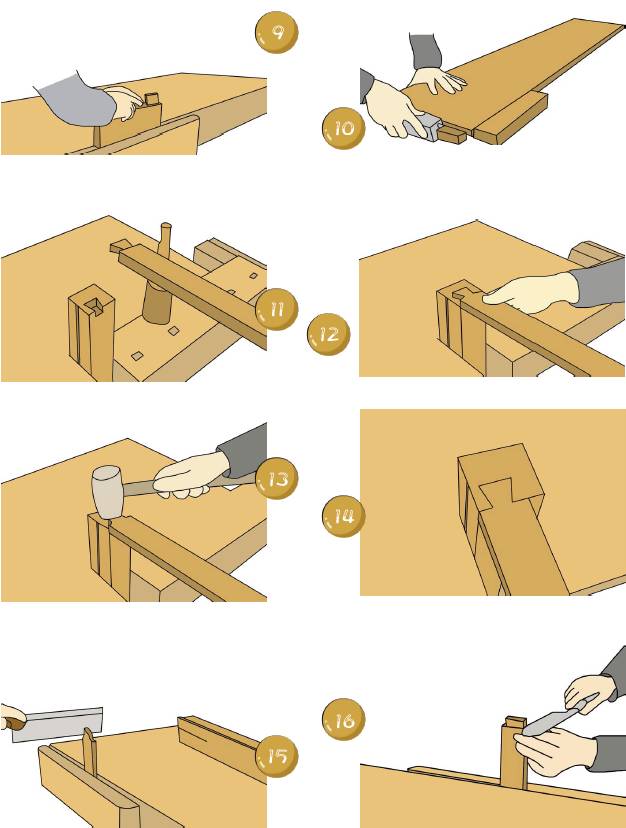 9

10

11

12

13

14

15

16