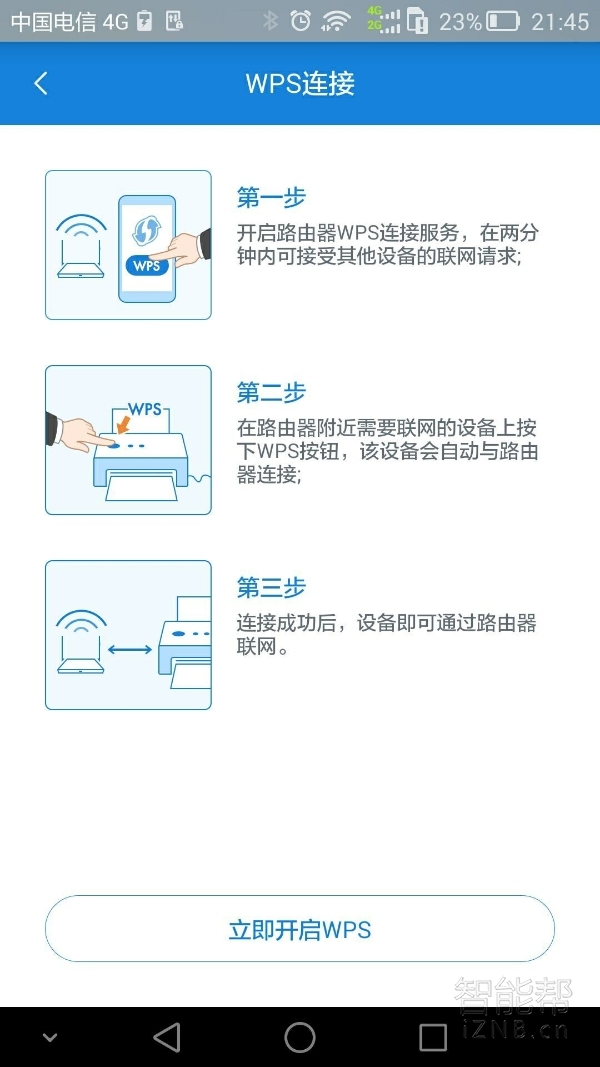 中国电信 4G 4G 2G 23% 21:45

WPS连接

WPS

第一步
开启路由器WPS连接服务，在两分钟内可接受其他设备的联网请求;

WPS

第二步
在路由器附近需要联网的设备上按下WPS按钮，该设备会自动与路由器连接;

第三步
连接成功后，设备即可通过路由器联网。

立即开启WPS

智能帮
iZNB.cn