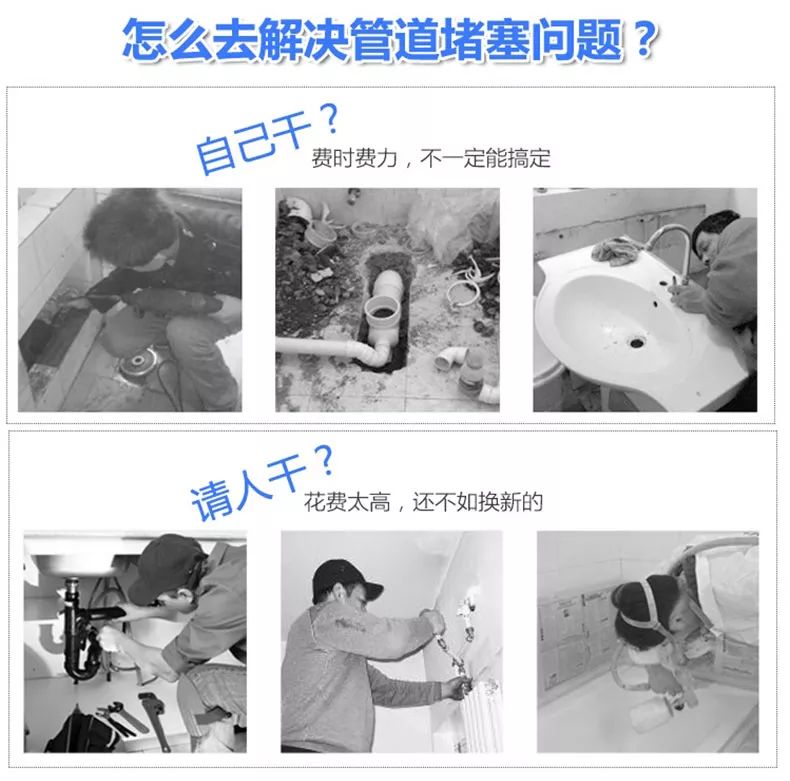 怎么去解决管道堵塞问题？

自己干？
费时费力，不一定能搞定

请人干？
花费太高，还不如换新的