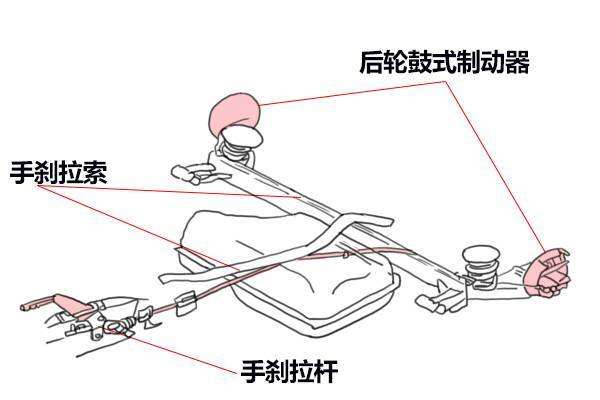 后轮鼓式制动器

手刹拉索

手刹拉杆