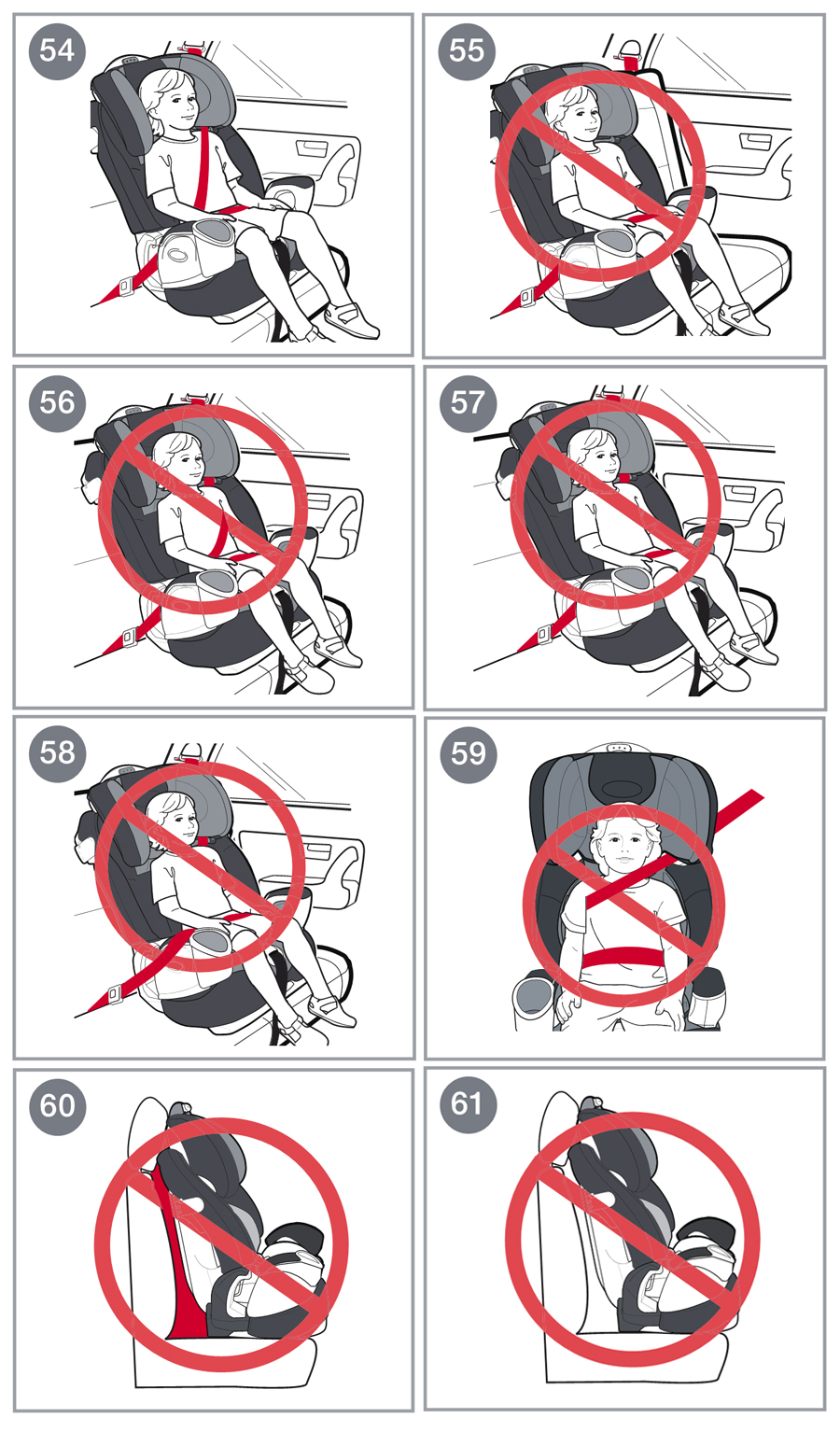 54

55

56

57

58

59

60

61