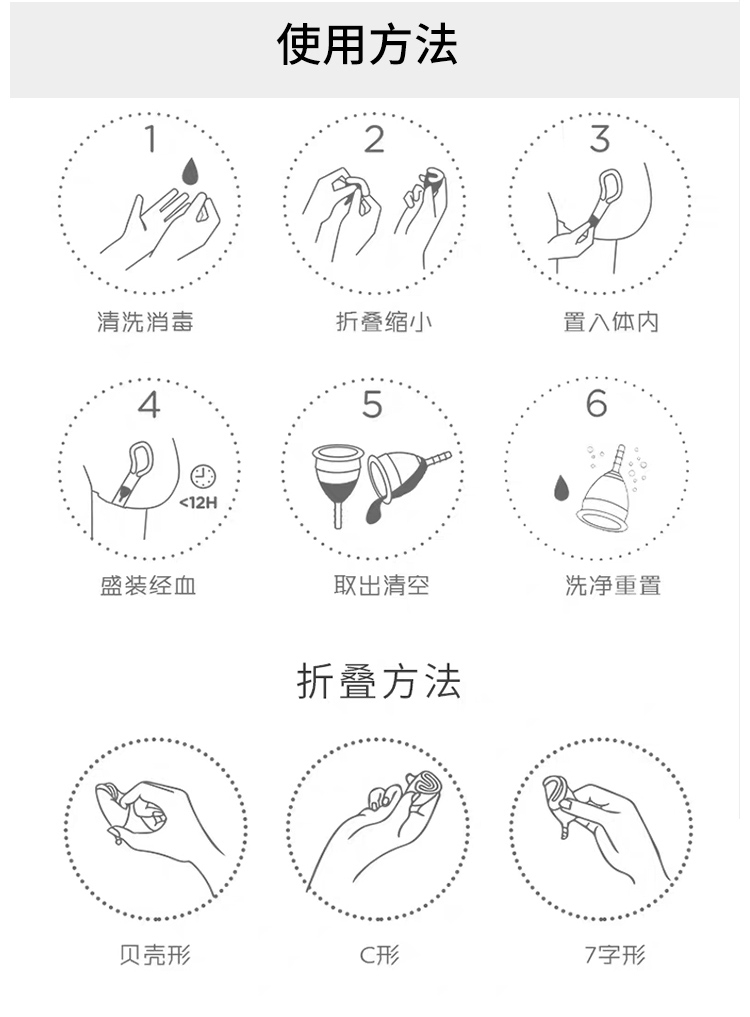 使用方法

1
清洗消毒

2
折叠缩小

3
置入体内

4
<12H
盛装经血

5
取出清空

6
洗净重置

折叠方法

贝壳形

C形

7字形