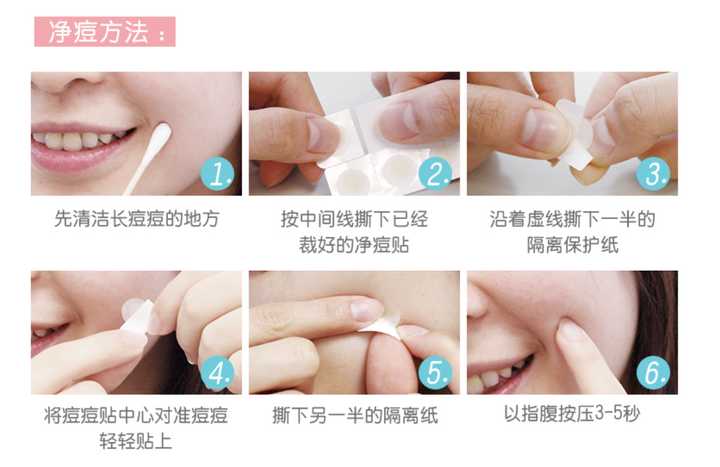 净痘方法：

1.
先清洁长痘痘的地方

2.
按中间线撕下已经裁好的净痘贴

3.
沿着虚线撕下一半的隔离保护纸

4.
将痘痘贴中心对准痘痘轻轻贴上

5.
撕下另一半的隔离纸

6.
以指腹按压3-5秒