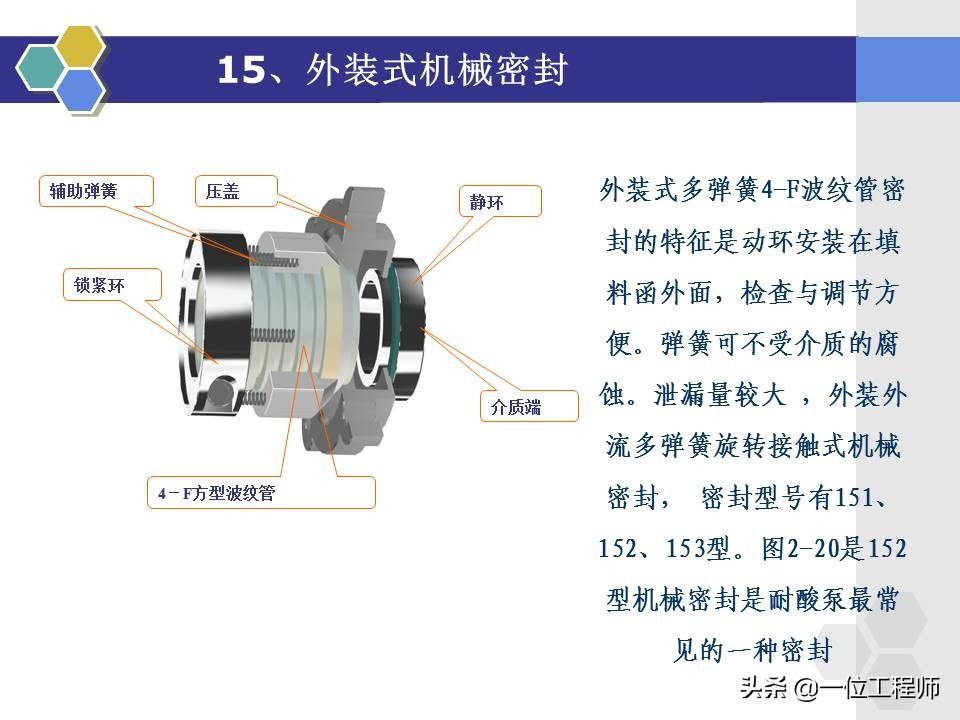 15、外装式机械密封

辅助弹簧

压盖

静环

锁紧环

介质端

4－F方型波纹管

外装式多弹簧4-F波纹管密封的特征是动环安装在填料函外面，检查与调节方便。弹簧可不受介质的腐蚀。泄漏量较大 ，外装外流多弹簧旋转接触式机械密封， 密封型号有151、152、153型。图2-20是152型机械密封是耐酸泵最常见的一种密封

头条 @一位工程师