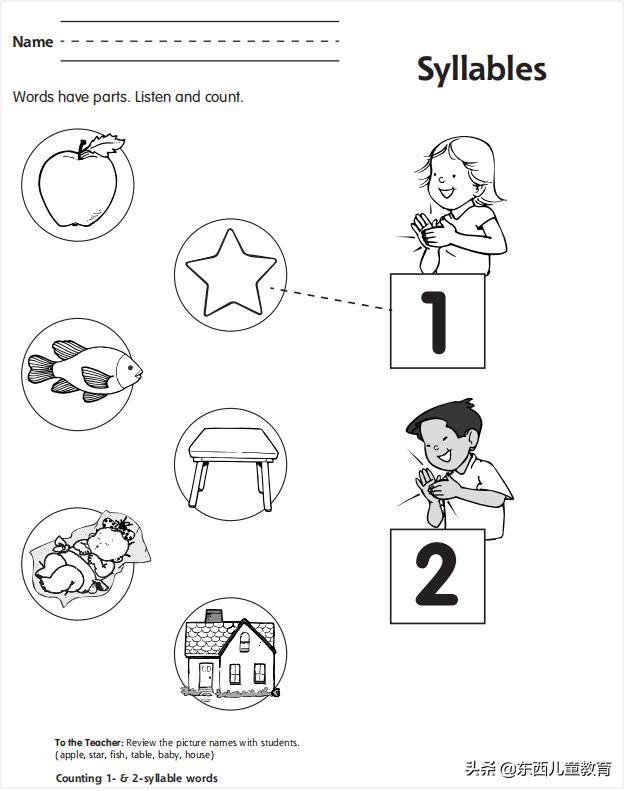 Name

Syllables

Words have parts. Listen and count.

1

2

To the Teacher: Review the picture names with students. (apple, star, fish, table, baby, house)

Counting 1- & 2-syllable words

头条 @东西儿童教育