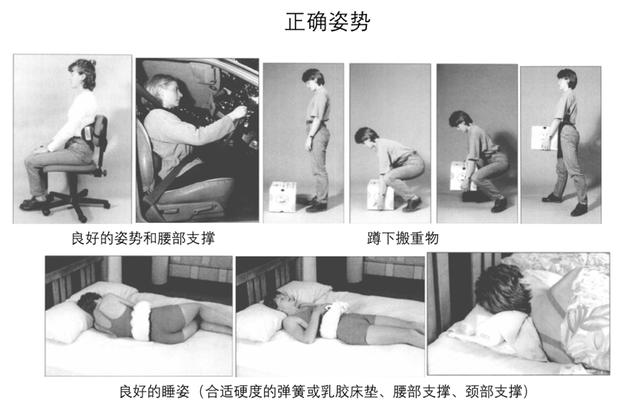 正确姿势

良好的姿势和腰部支撑

蹲下搬重物

良好的睡姿（合适硬度的弹簧或乳胶床垫、腰部支撑、颈部支撑）