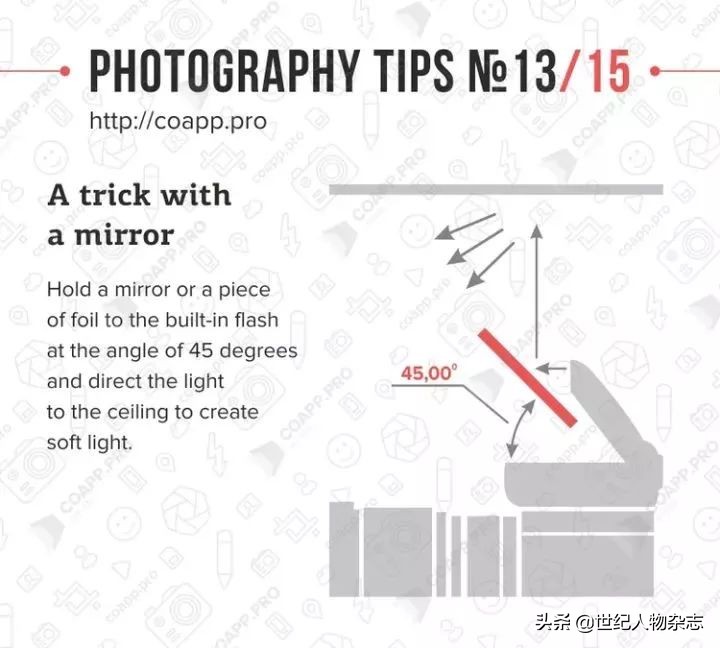 PHOTOGRAPHY TIPS №13/15

http://coapp.pro

A trick with a mirror

Hold a mirror or a piece of foil to the built-in flash at the angle of 45 degrees and direct the light to the ceiling to create soft light.

45,00°

COAPP.PRO

头条 @世纪人物杂志