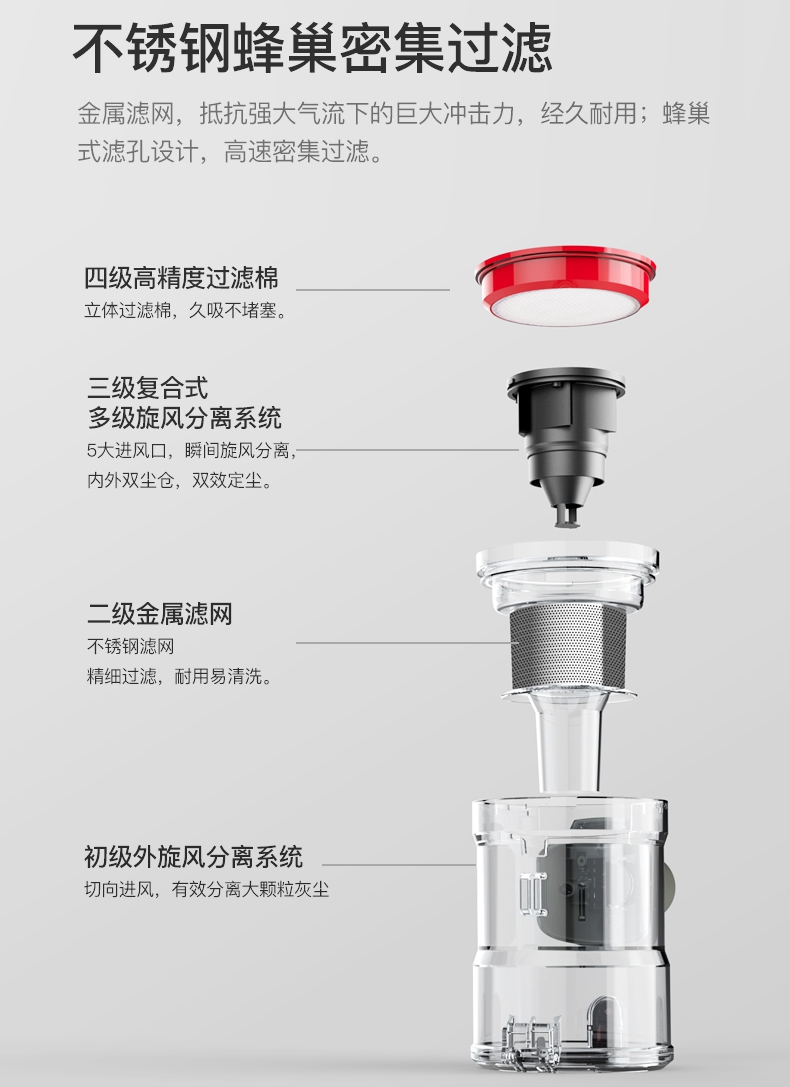 不锈钢蜂巢密集过滤

金属滤网，抵抗强大气流下的巨大冲击力，经久耐用；蜂巢式滤孔设计，高速密集过滤。

四级高精度过滤棉
立体过滤棉，久吸不堵塞。

三级复合式
多级旋风分离系统
5大进风口，瞬间旋风分离，
内外双尘仓，双效定尘。

二级金属滤网
不锈钢滤网
精细过滤，耐用易清洗。

初级外旋风分离系统
切向进风，有效分离大颗粒灰尘