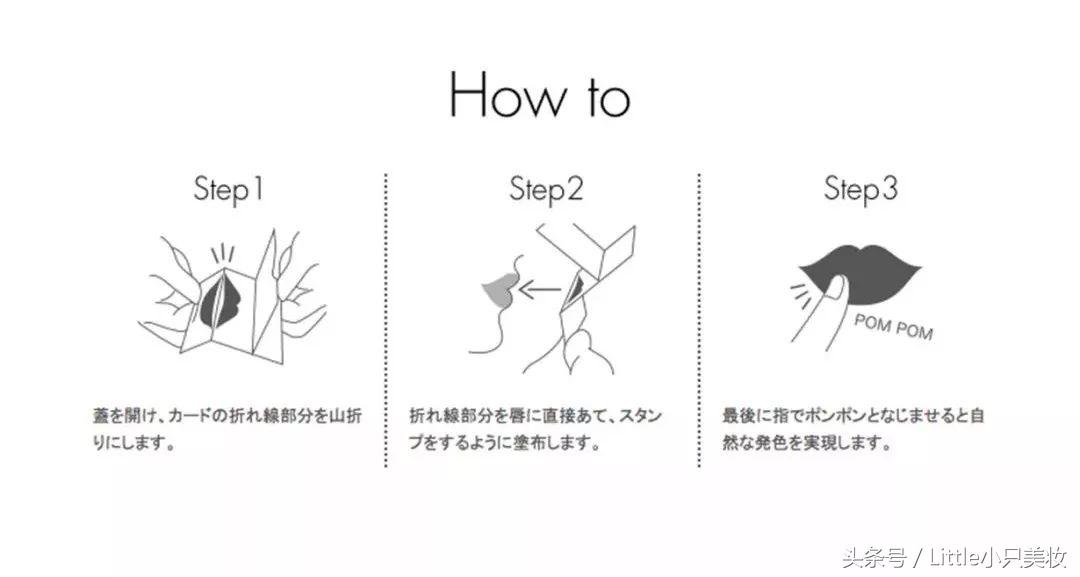 How to

Step1

蓋を開け、カードの折れ線部分を山折りにします。

Step2

折れ線部分を唇に直接あて、スタンプをするように塗布します。

Step3

POM POM

最後に指でポンポンとなじませると自然な発色を実現します。

头条号 / Little小只美妆