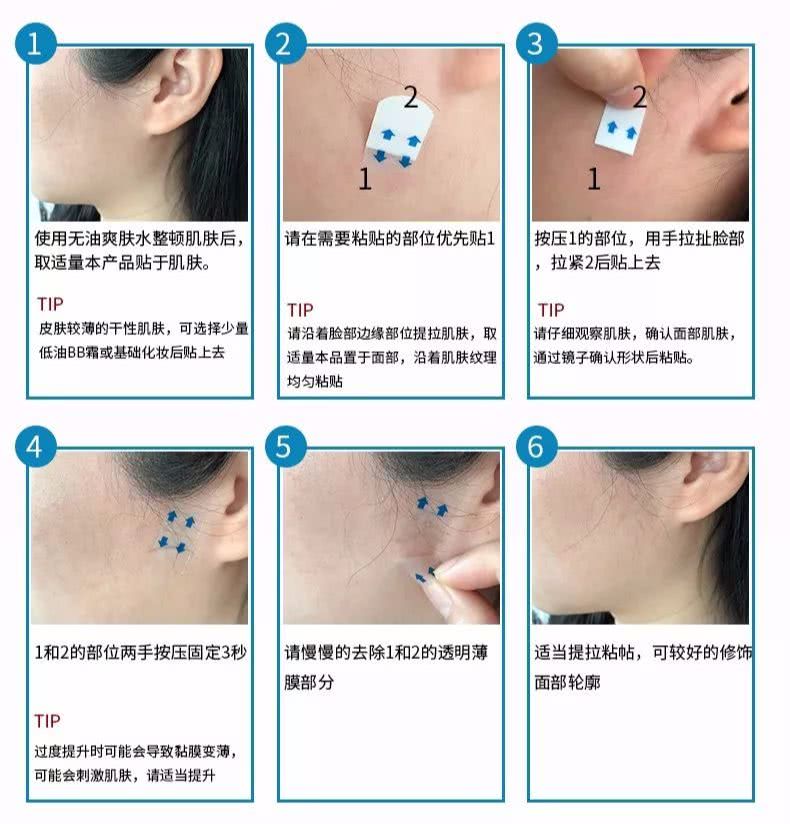 1

使用无油爽肤水整顿肌肤后，取适量本产品贴于肌肤。

TIP
皮肤较薄的干性肌肤，可选择少量低油BB霜或基础化妆后贴上去

2

2
1

请在需要粘贴的部位优先贴1

TIP
请沿着脸部边缘部位提拉肌肤，取适量本品置于面部，沿着肌肤纹理均匀粘贴

3

2
1

按压1的部位，用手拉扯脸部，拉紧2后贴上去

TIP
请仔细观察肌肤，确认面部肌肤，通过镜子确认形状后粘贴。

4

1和2的部位两手按压固定3秒

TIP
过度提升时可能会导致黏膜变薄，可能会刺激肌肤，请适当提升

5

请慢慢的去除1和2的透明薄膜部分

6

适当提拉粘帖，可较好的修饰面部轮廓