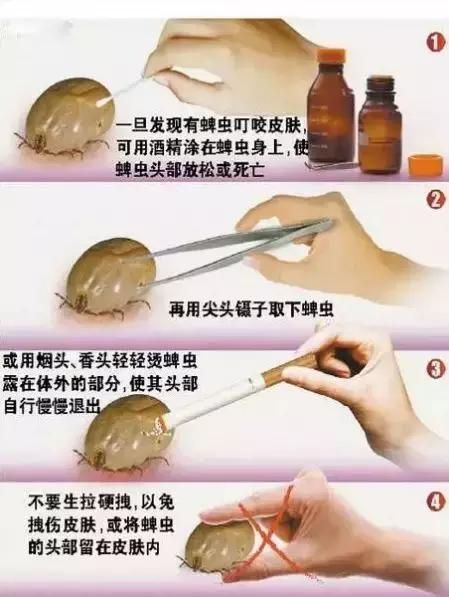 1

一旦发现有蜱虫叮咬皮肤，可用酒精涂在蜱虫身上，使蜱虫头部放松或死亡

2

再用尖头镊子取下蜱虫

3

或用烟头、香头轻轻烫蜱虫露在体外的部分，使其头部自行慢慢退出

4

不要生拉硬拽，以免拽伤皮肤，或将蜱虫的头部留在皮肤内