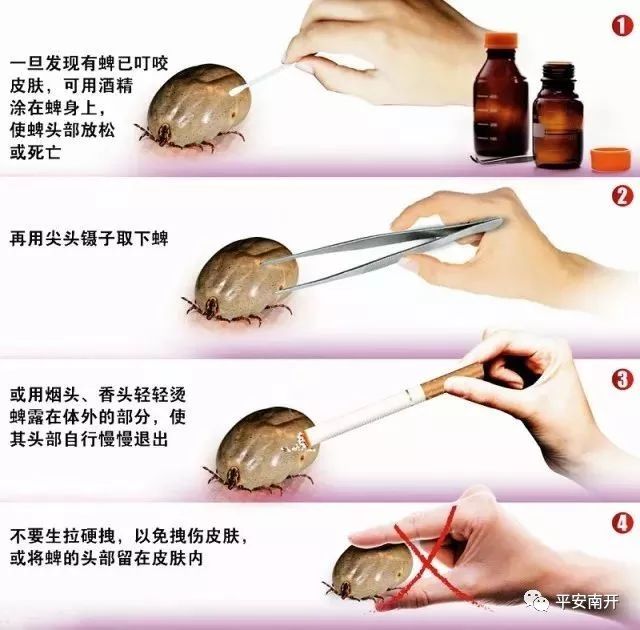 1

一旦发现有蜱已叮咬皮肤，可用酒精涂在蜱身上，使蜱头部放松或死亡

2

再用尖头镊子取下蜱

3

或用烟头、香头轻轻烫蜱露在体外的部分，使其头部自行慢慢退出

4

不要生拉硬拽，以免拽伤皮肤，或将蜱的头部留在皮肤内

平安南开