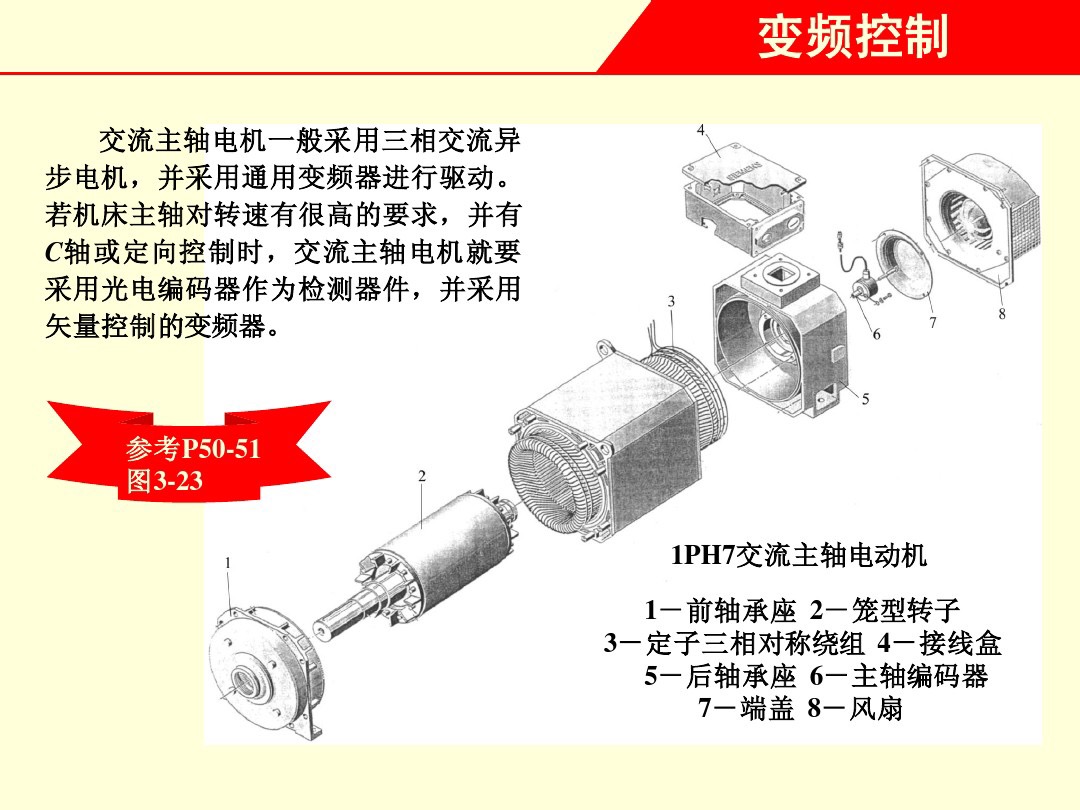 变频控制

交流主轴电机一般采用三相交流异步电机，并采用通用变频器进行驱动。若机床主轴对转速有很高的要求，并有C轴或定向控制时，交流主轴电机就要采用光电编码器作为检测器件，并采用矢量控制的变频器。

参考P50-51
图3-23

4
3
6
7
8
5
2
1

1PH7交流主轴电动机

1－前轴承座 2－笼型转子
3－定子三相对称绕组 4－接线盒
5－后轴承座 6－主轴编码器
7－端盖 8－风扇