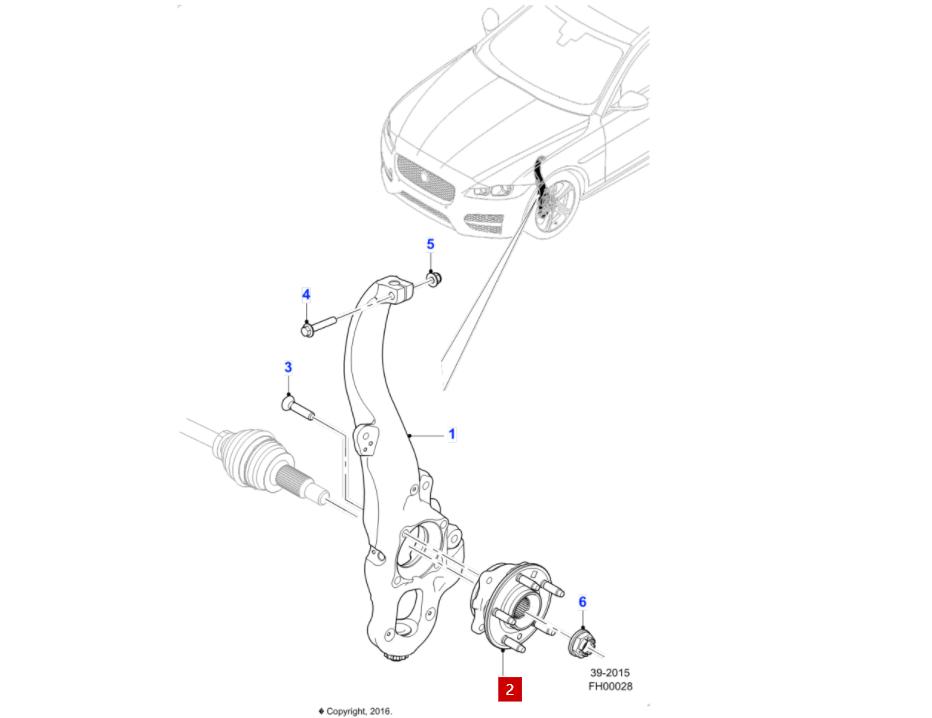 5

4

3

1

6

2

39-2015
FH00028

♦ Copyright, 2016.