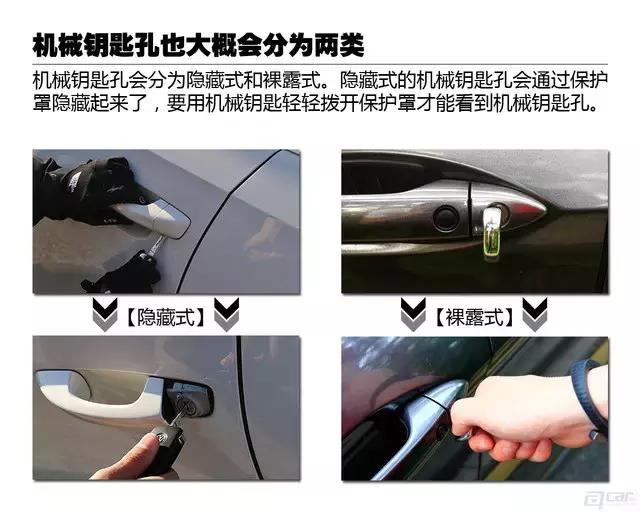 机械钥匙孔也大概会分为两类

机械钥匙孔会分为隐藏式和裸露式。隐藏式的机械钥匙孔会通过保护罩隐藏起来了，要用机械钥匙轻轻拨开保护罩才能看到机械钥匙孔。

【隐藏式】

【裸露式】

acar