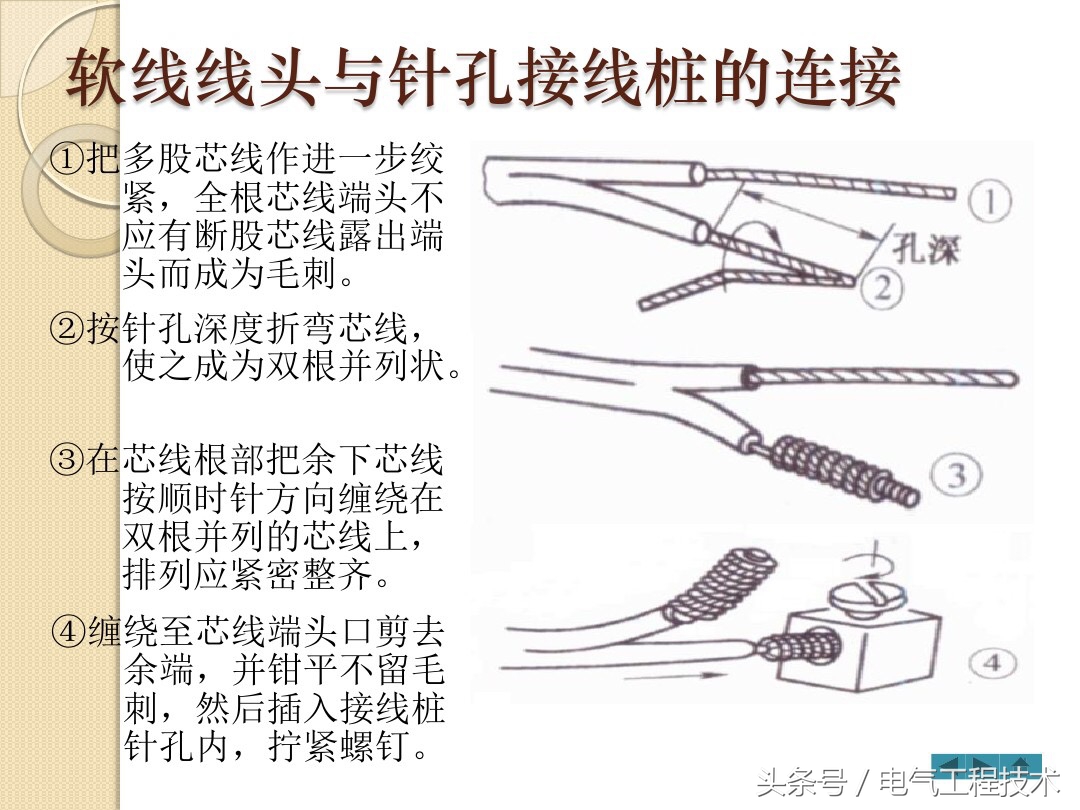 软线线头与针孔接线桩的连接

①把多股芯线作进一步绞紧，全根芯线端头不应有断股芯线露出端头而成为毛刺。

②按针孔深度折弯芯线，使之成为双根并列状。

③在芯线根部把余下芯线按顺时针方向缠绕在双根并列的芯线上，排列应紧密整齐。

④缠绕至芯线端头口剪去余端，并钳平不留毛刺，然后插入接线桩针孔内，拧紧螺钉。

①
孔深
②
③
④

头条号 / 电气工程技术