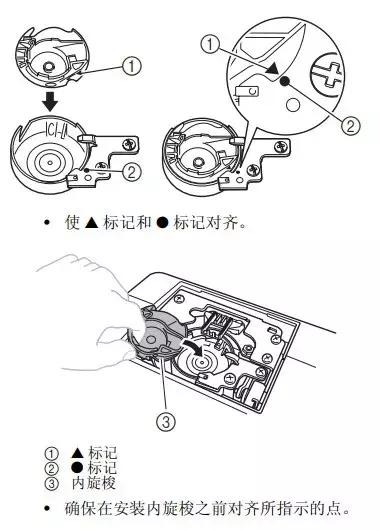 ①
②
①
②

• 使 ▲ 标记和 ● 标记对齐。

③

① ▲ 标记
② ● 标记
③ 内旋梭

• 确保在安装内旋梭之前对齐所指示的点。