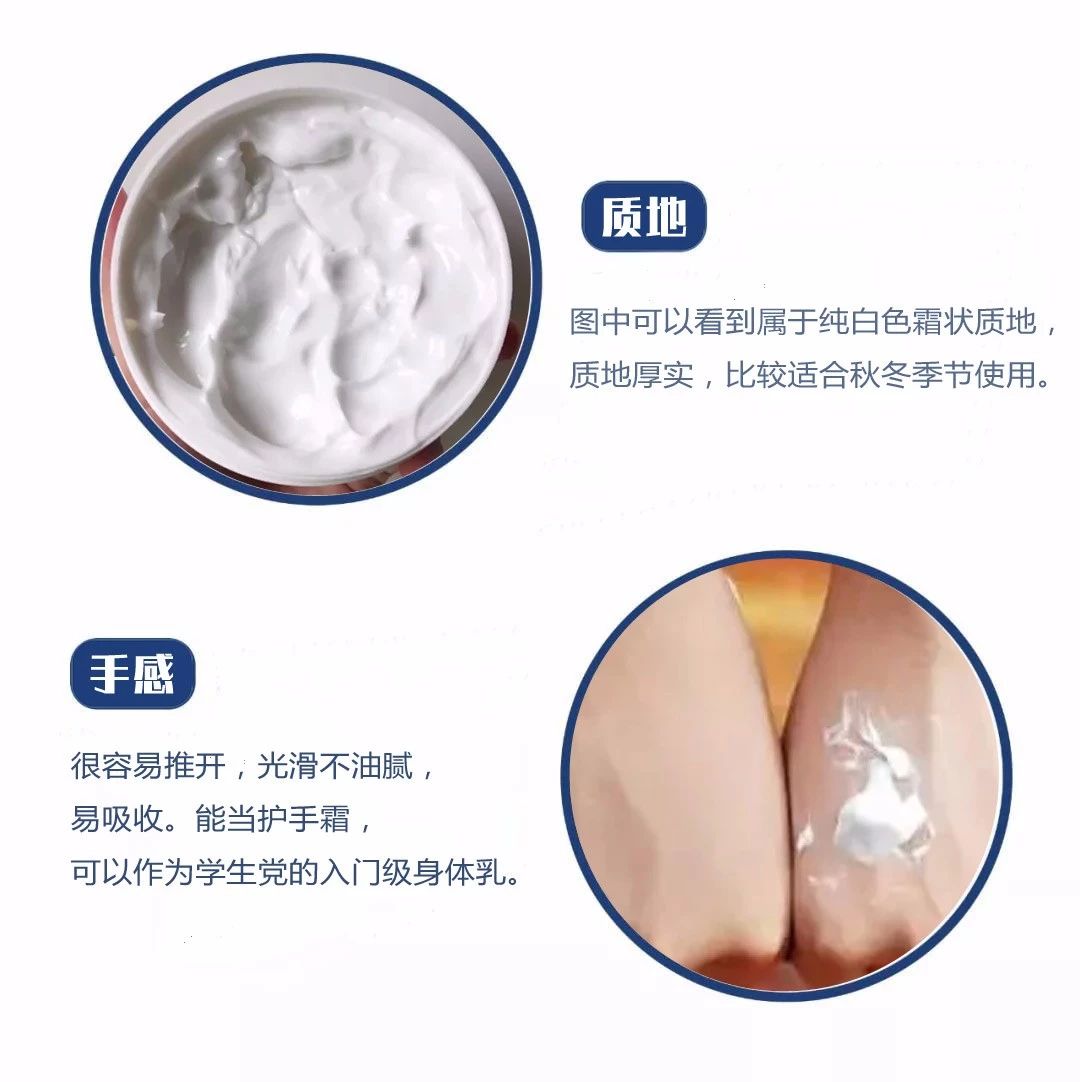 质地

图中可以看到属于纯白色霜状质地，质地厚实，比较适合秋冬季节使用。

手感

很容易推开，光滑不油腻，易吸收。能当护手霜，可以作为学生党的入门级身体乳。