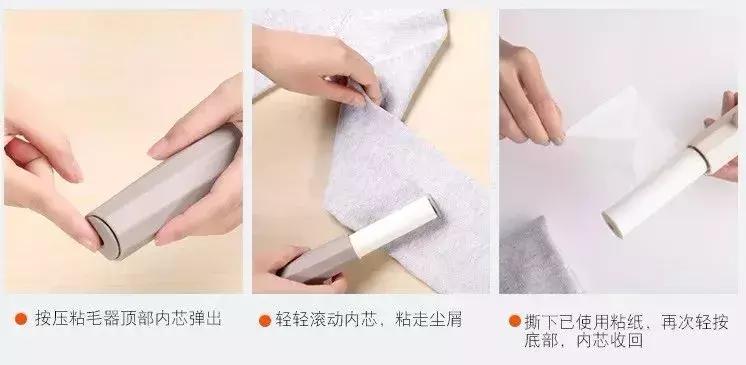 按压粘毛器顶部内芯弹出

轻轻滚动内芯，粘走尘屑

撕下已使用粘纸，再次轻按底部，内芯收回