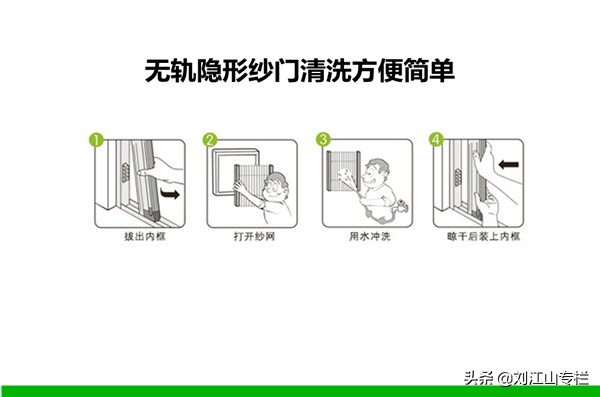 无轨隐形纱门清洗方便简单

1
拔出内框

2
打开纱网

3
用水冲洗

4
晾干后装上内框

头条 @刘江山专栏