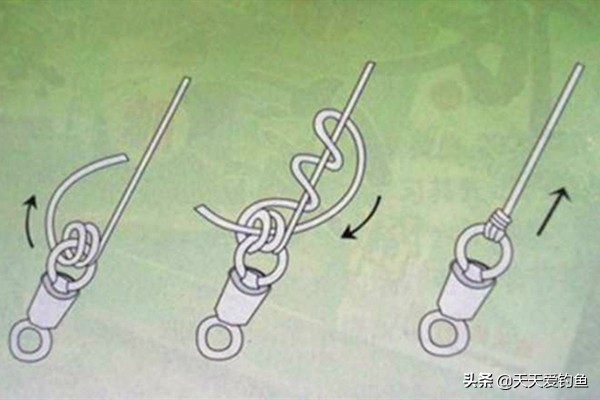 头条 @天天爱钓鱼