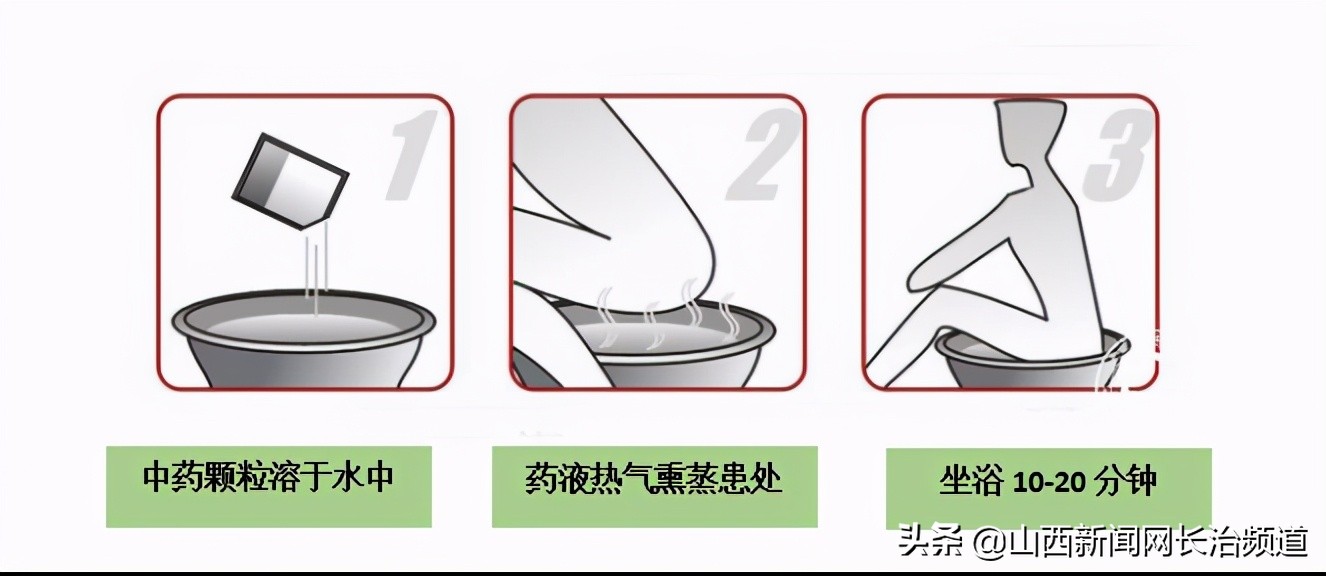 1

2

3

中药颗粒溶于水中

药液热气熏蒸患处

坐浴 10-20 分钟

头条 @山西新闻网长治频道