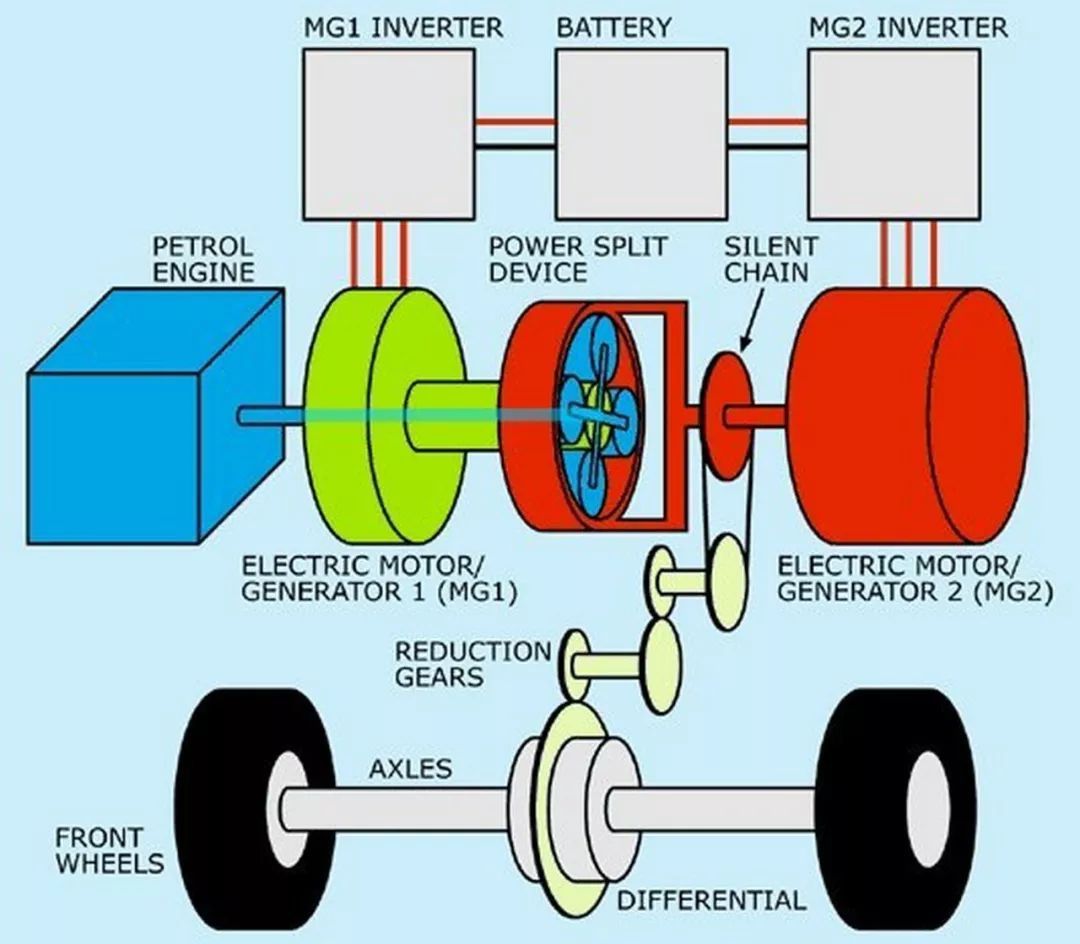 MG1 INVERTER
BATTERY
MG2 INVERTER

PETROL ENGINE
POWER SPLIT DEVICE
SILENT CHAIN

ELECTRIC MOTOR/ GENERATOR 1 (MG1)
ELECTRIC MOTOR/ GENERATOR 2 (MG2)

REDUCTION GEARS

AXLES

FRONT WHEELS

DIFFERENTIAL