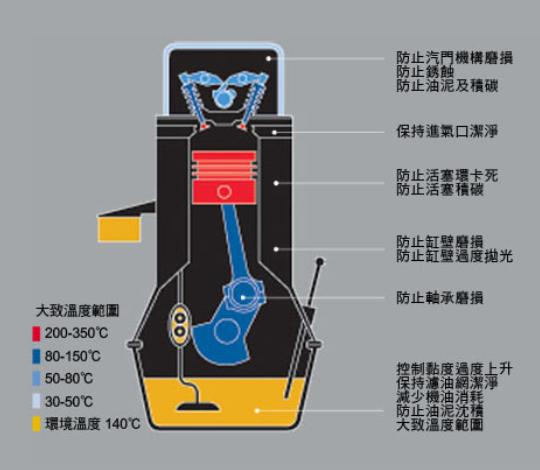 防止汽門機構磨損
防止銹蝕
防止油泥及積碳

保持進氣口潔淨

防止活塞環卡死
防止活塞積碳

防止缸壁磨損
防止缸壁過度拋光

防止軸承磨損

控制黏度過度上升
保持濾油網潔淨
減少機油消耗
防止油泥沈積
大致溫度範圍

大致溫度範圍
200-350℃
80-150℃
50-80℃
30-50℃
環境溫度 140℃