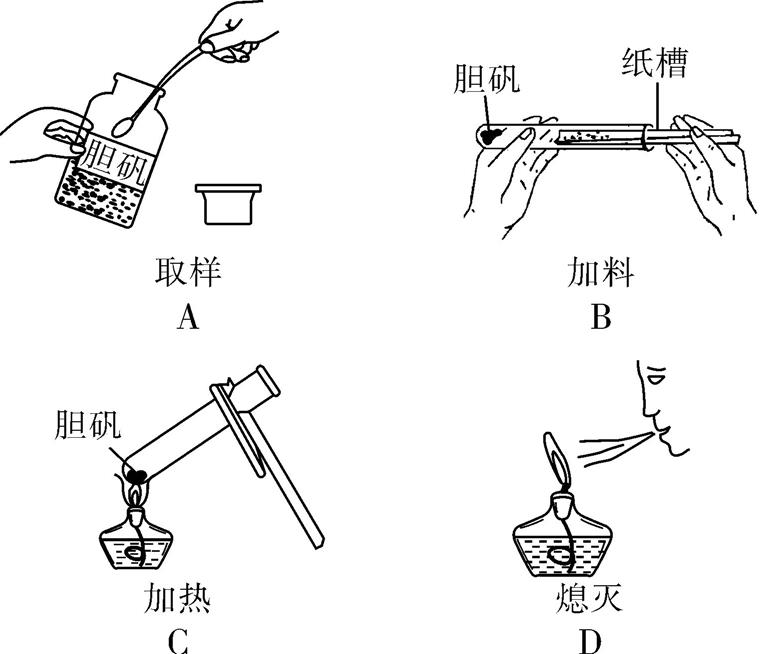 胆矾

取样
A

胆矾 纸槽

加料
B

胆矾

加热
C

熄灭
D