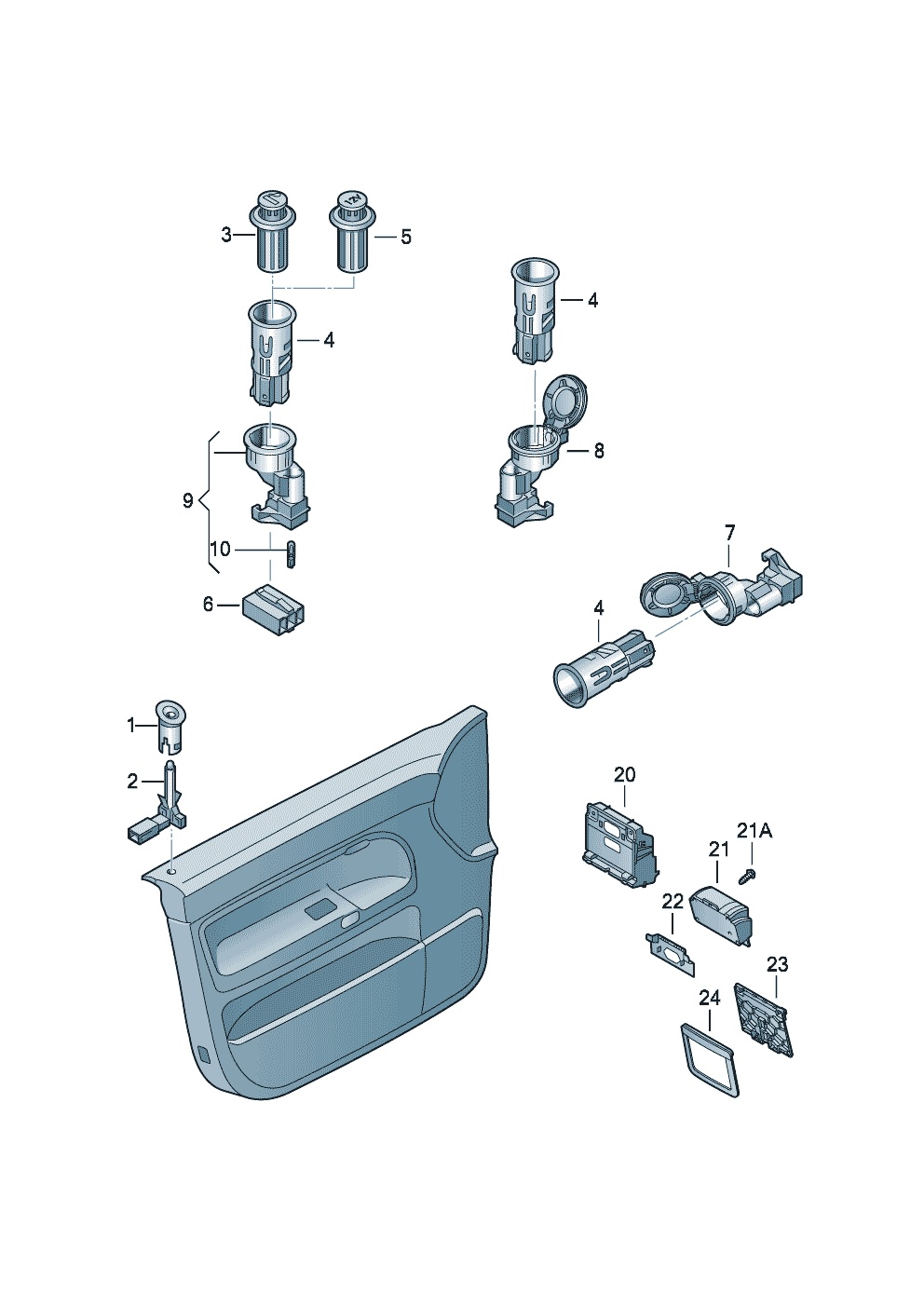 3
5
4
4
8
9
10
6
7
4
1
2
20
21A
21
22
23
24