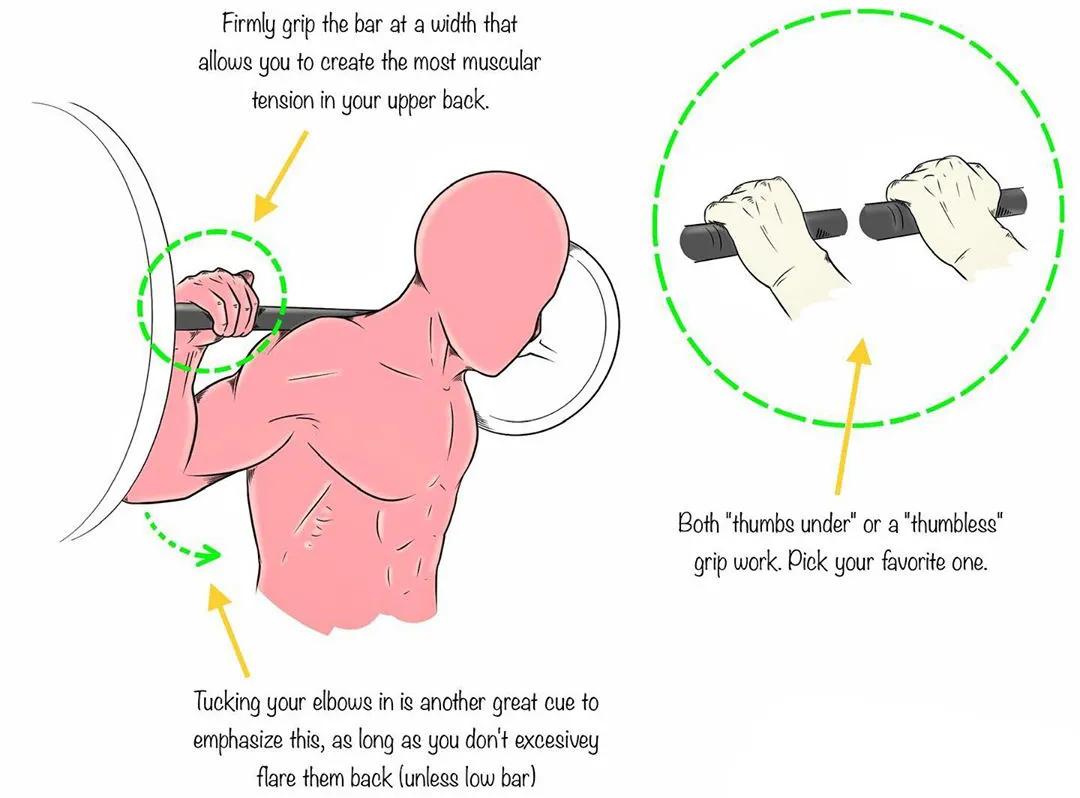 Firmly grip the bar at a width that allows you to create the most muscular tension in your upper back.

Both "thumbs under" or a "thumbless" grip work. Pick your favorite one.

Tucking your elbows in is another great cue to emphasize this, as long as you don't excesivey flare them back (unless low bar)