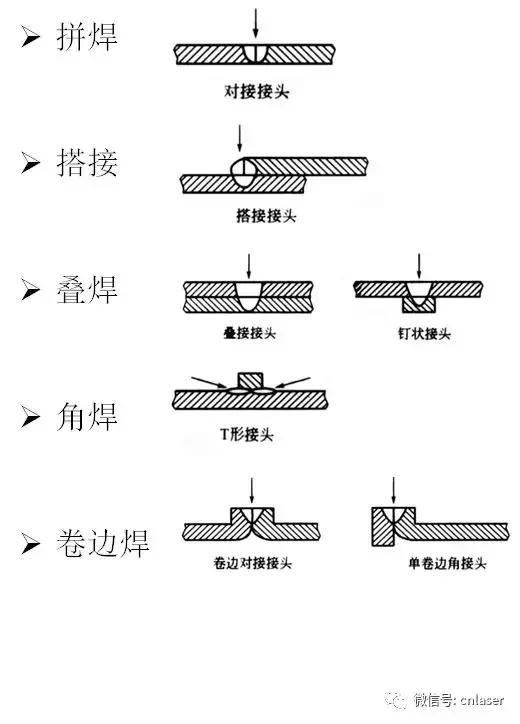 ➢ 拼焊

对接接头

➢ 搭接

搭接接头

➢ 叠焊

叠接接头

钉状接头

➢ 角焊

T形接头

➢ 卷边焊

卷边对接接头

单卷边角接头

微信号: cnlaser