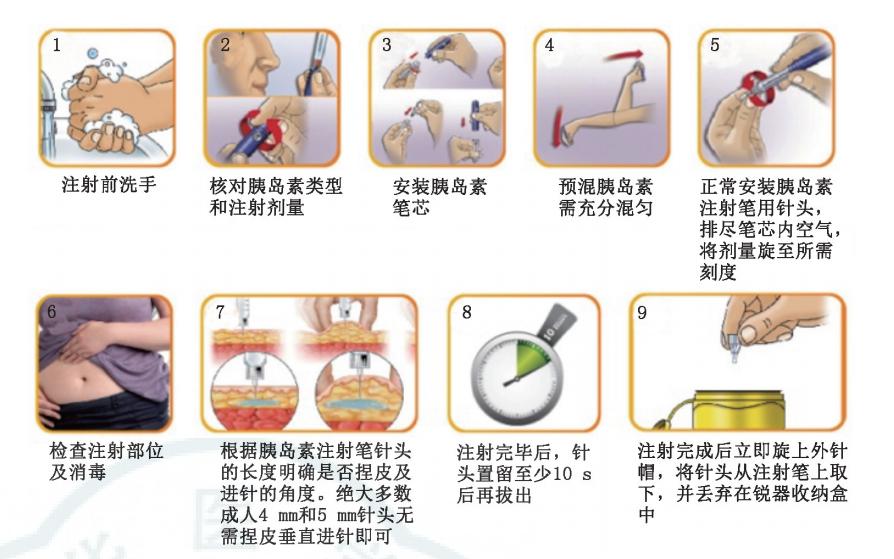 1

注射前洗手

2

核对胰岛素类型和注射剂量

3

安装胰岛素笔芯

4

预混胰岛素需充分混匀

5

正常安装胰岛素注射笔用针头，排尽笔芯内空气，将剂量旋至所需刻度

6

检查注射部位及消毒

7

根据胰岛素注射笔针头的长度明确是否捏皮及进针的角度。绝大多数成人4 mm和5 mm针头无需捏皮垂直进针即可

8

10

注射完毕后，针头置留至少10 s后再拔出

9

注射完成后立即旋上外针帽，将针头从注射笔上取下，并丢弃在锐器收纳盒中