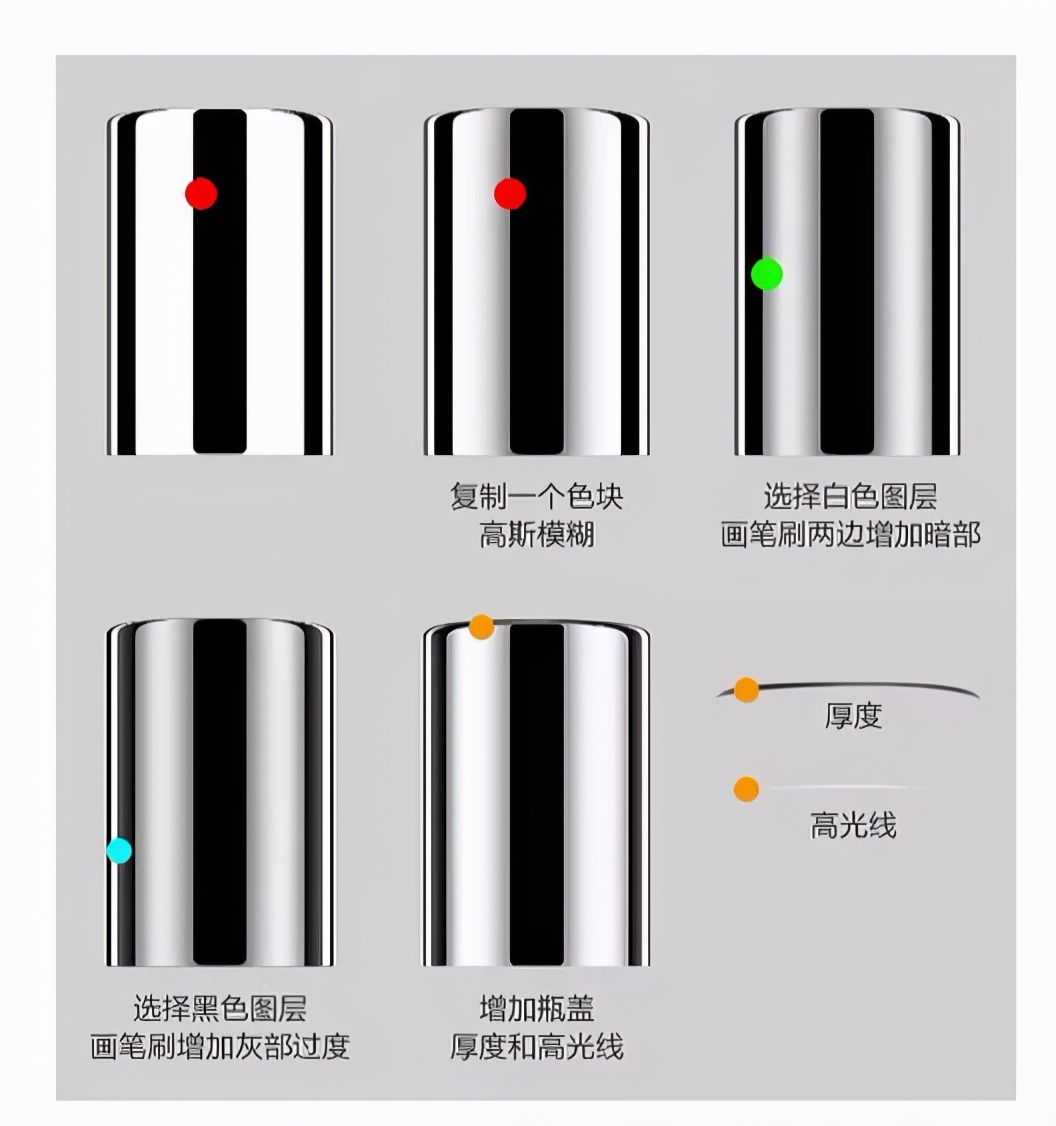 复制一个色块
高斯模糊

选择白色图层
画笔刷两边增加暗部

厚度

高光线

选择黑色图层
画笔刷增加灰部过度

增加瓶盖
厚度和高光线