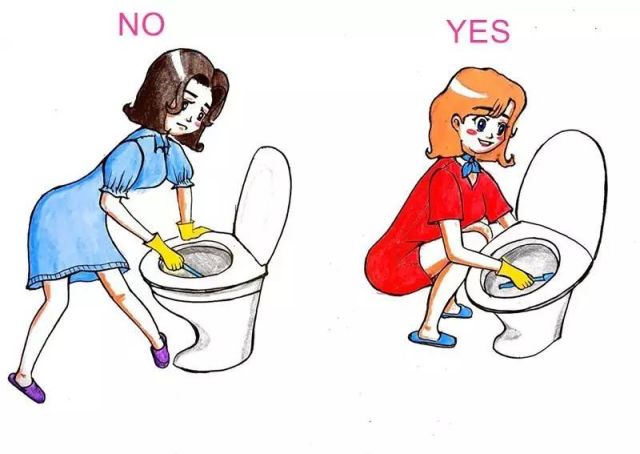 NO

YES