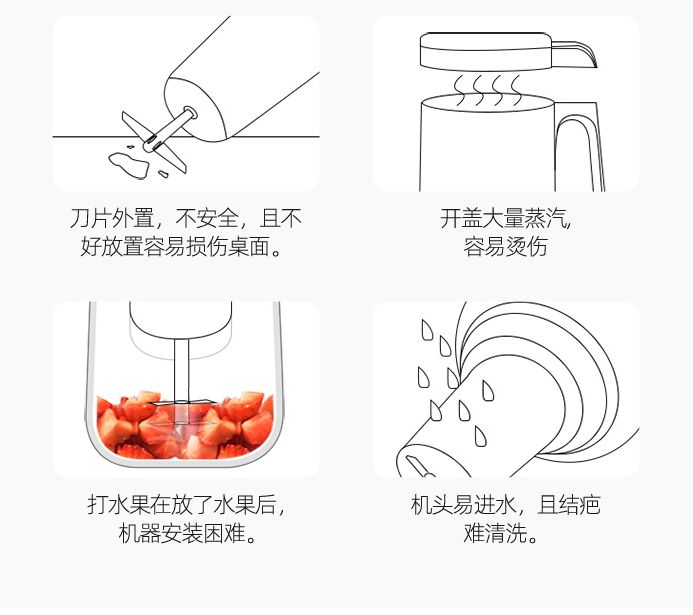 刀片外置，不安全，且不好放置容易损伤桌面。

开盖大量蒸汽，容易烫伤

打水果在放了水果后，机器安装困难。

机头易进水，且结疤难清洗。