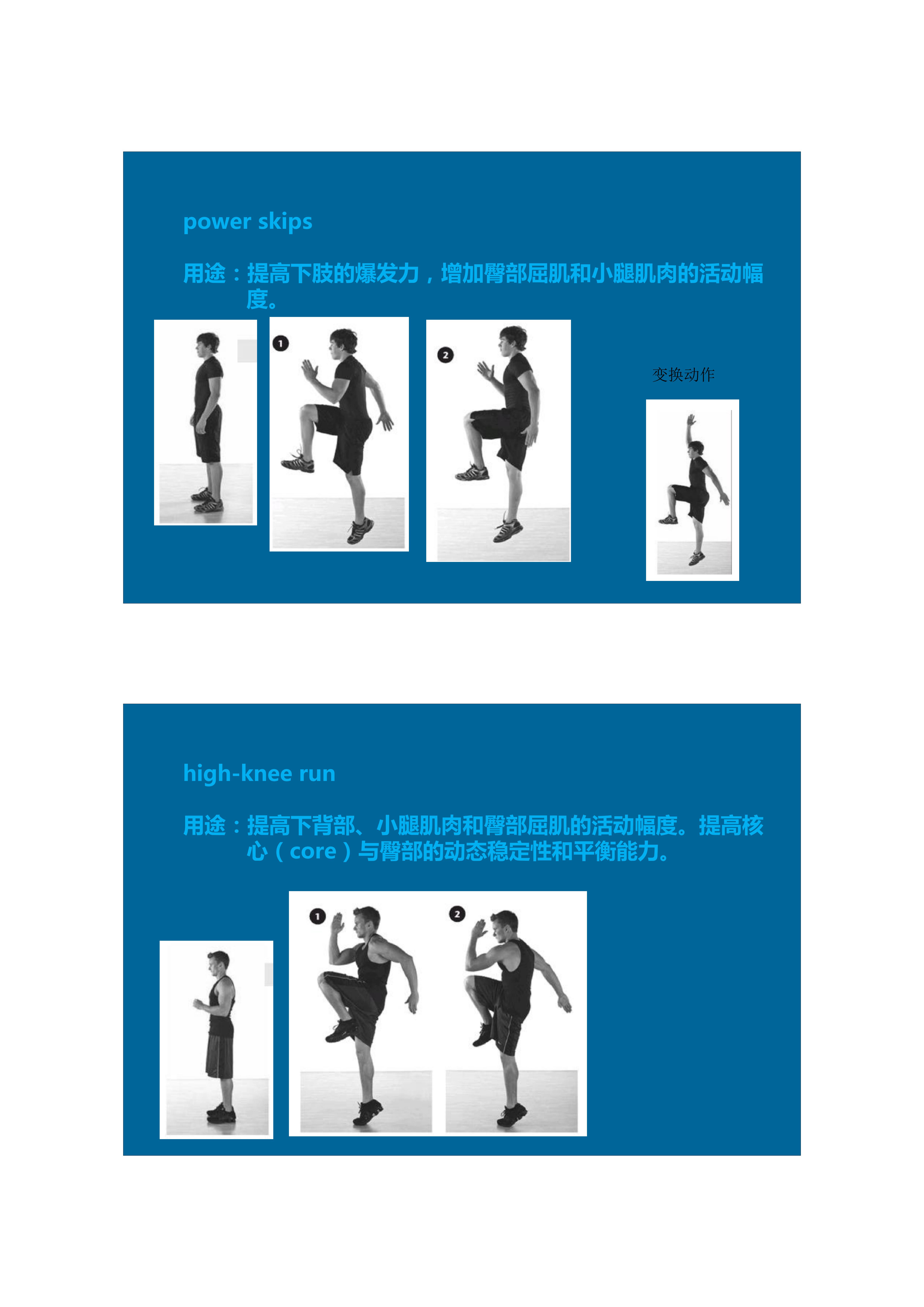 power skips

用途：提高下肢的爆发力，增加臀部屈肌和小腿肌肉的活动幅度。

1

2

变换动作

high-knee run

用途：提高下背部、小腿肌肉和臀部屈肌的活动幅度。提高核心（core）与臀部的动态稳定性和平衡能力。

1

2