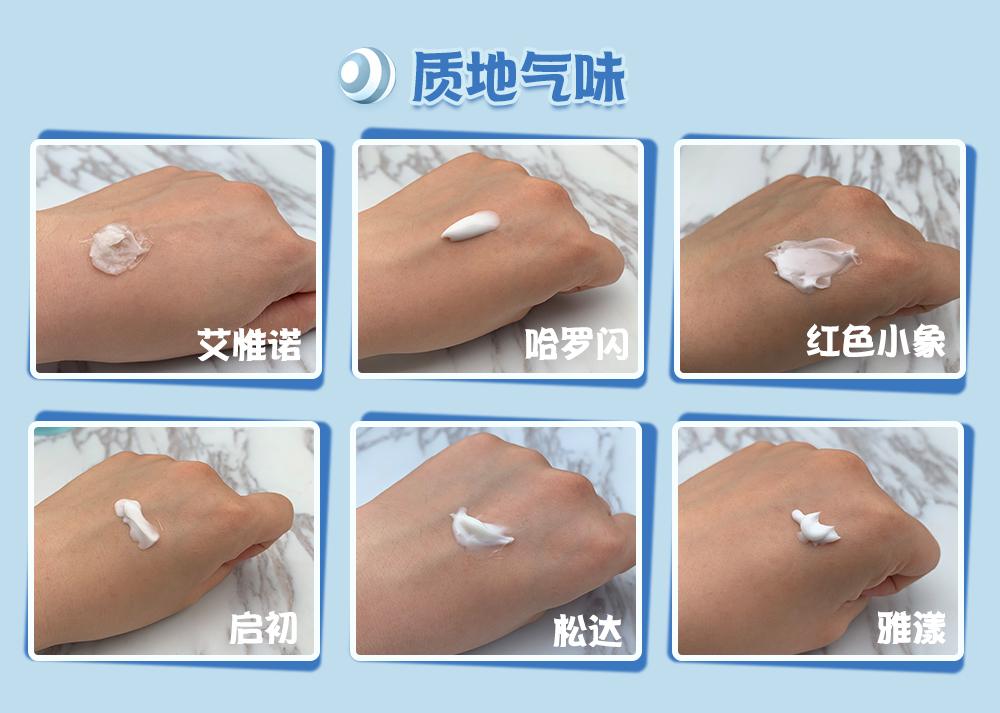 质地气味

艾惟诺

哈罗闪

红色小象

启初

松达

雅漾