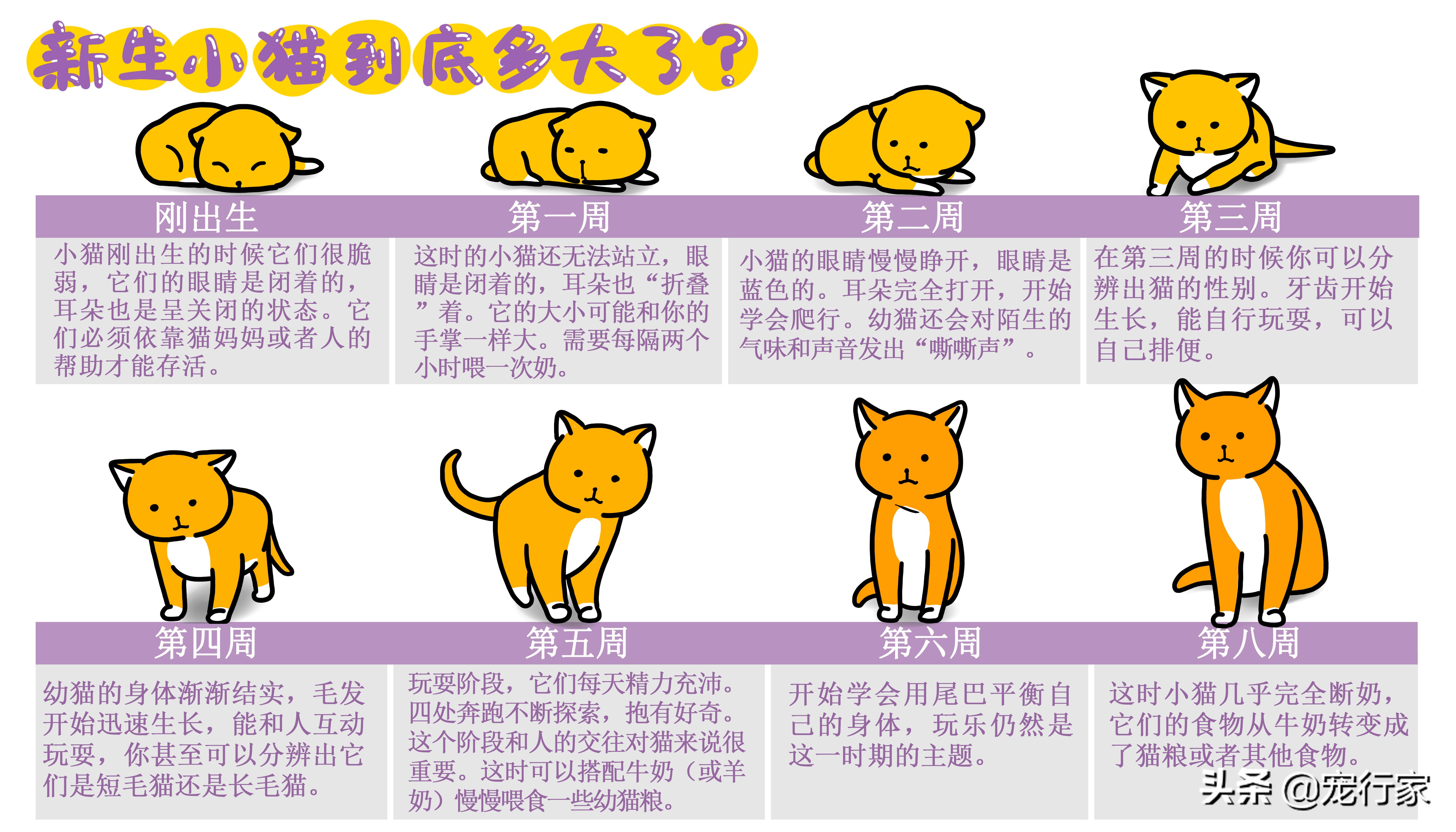 新生小猫到底多大了？

刚出生

小猫刚出生的时候它们很脆弱，它们的眼睛是闭着的，耳朵也是呈关闭的状态。它们必须依靠猫妈妈或者人的帮助才能存活。

第一周

这时的小猫还无法站立，眼睛是闭着的，耳朵也“折叠”着。它的大小可能和你的手掌一样大。需要每隔两个小时喂一次奶。

第二周

小猫的眼睛慢慢睁开，眼睛是蓝色的。耳朵完全打开，开始学会爬行。幼猫还会对陌生的气味和声音发出“嘶嘶声”。

第三周

在第三周的时候你可以分辨出猫的性别。牙齿开始生长，能自行玩耍，可以自己排便。

第四周

幼猫的身体渐渐结实，毛发开始迅速生长，能和人互动玩耍，你甚至可以分辨出它们是短毛猫还是长毛猫。

第五周

玩耍阶段，它们每天精力充沛。四处奔跑不断探索，抱有好奇。这个阶段和人的交往对猫来说很重要。这时可以搭配牛奶（或羊奶）慢慢喂食一些幼猫粮。

第六周

开始学会用尾巴平衡自己的身体，玩乐仍然是这一时期的主题。

第八周

这时小猫几乎完全断奶，它们的食物从牛奶转变成了猫粮或者其他食物。

头条 @宠行家