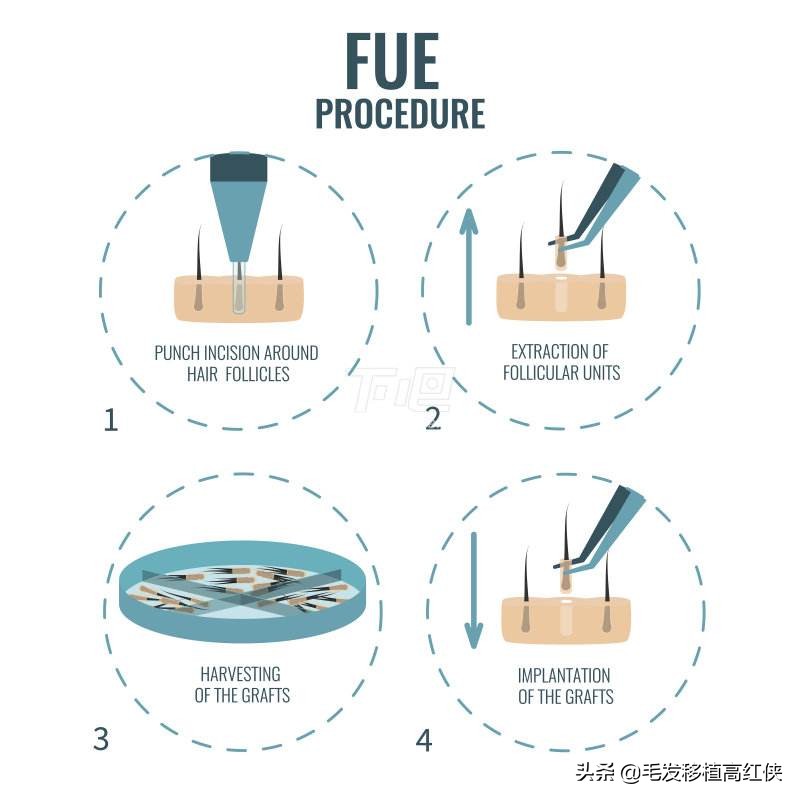 FUE
PROCEDURE

PUNCH INCISION AROUND HAIR FOLLICLES

1

EXTRACTION OF FOLLICULAR UNITS

2

HARVESTING OF THE GRAFTS

3

IMPLANTATION OF THE GRAFTS

4

头条 @毛发移植高红侠