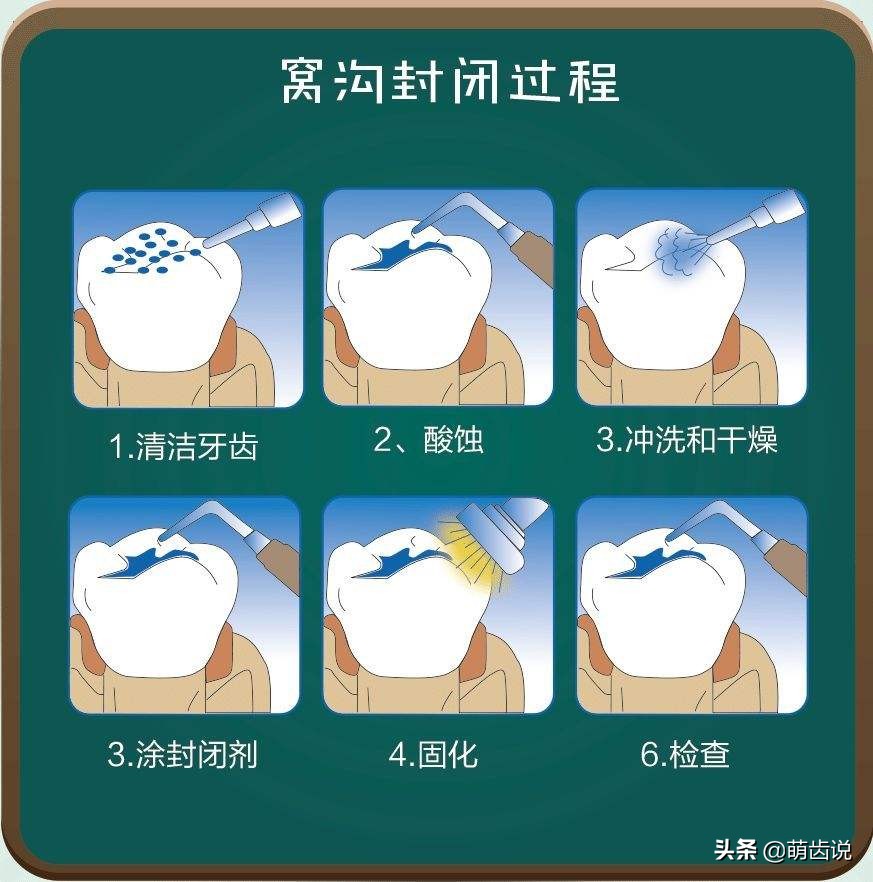 窝沟封闭过程

1.清洁牙齿

2、酸蚀

3.冲洗和干燥

3.涂封闭剂

4.固化

6.检查

头条 @萌齿说