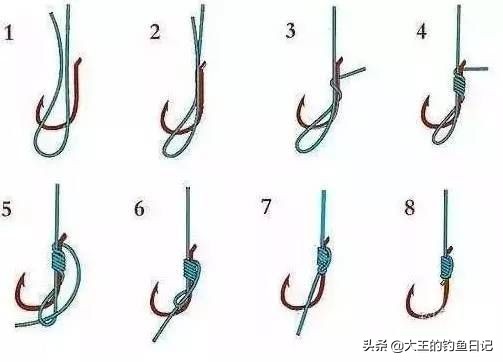 1
2
3
4
5
6
7
8
头条 @大王的钓鱼日记