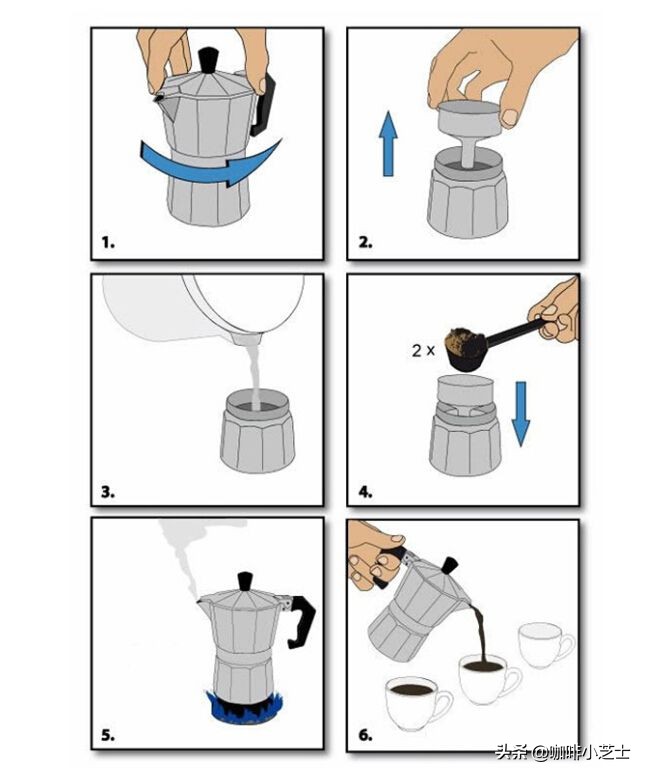 1.

2.

3.

2 x

4.

5.

6.

头条 @咖啡小芝士